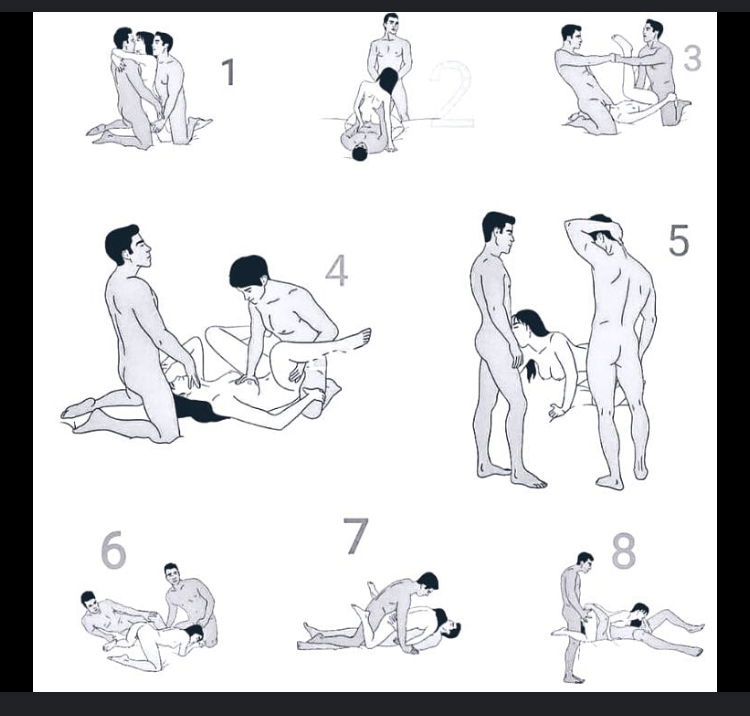 1

2

3

4

5

6

7

8